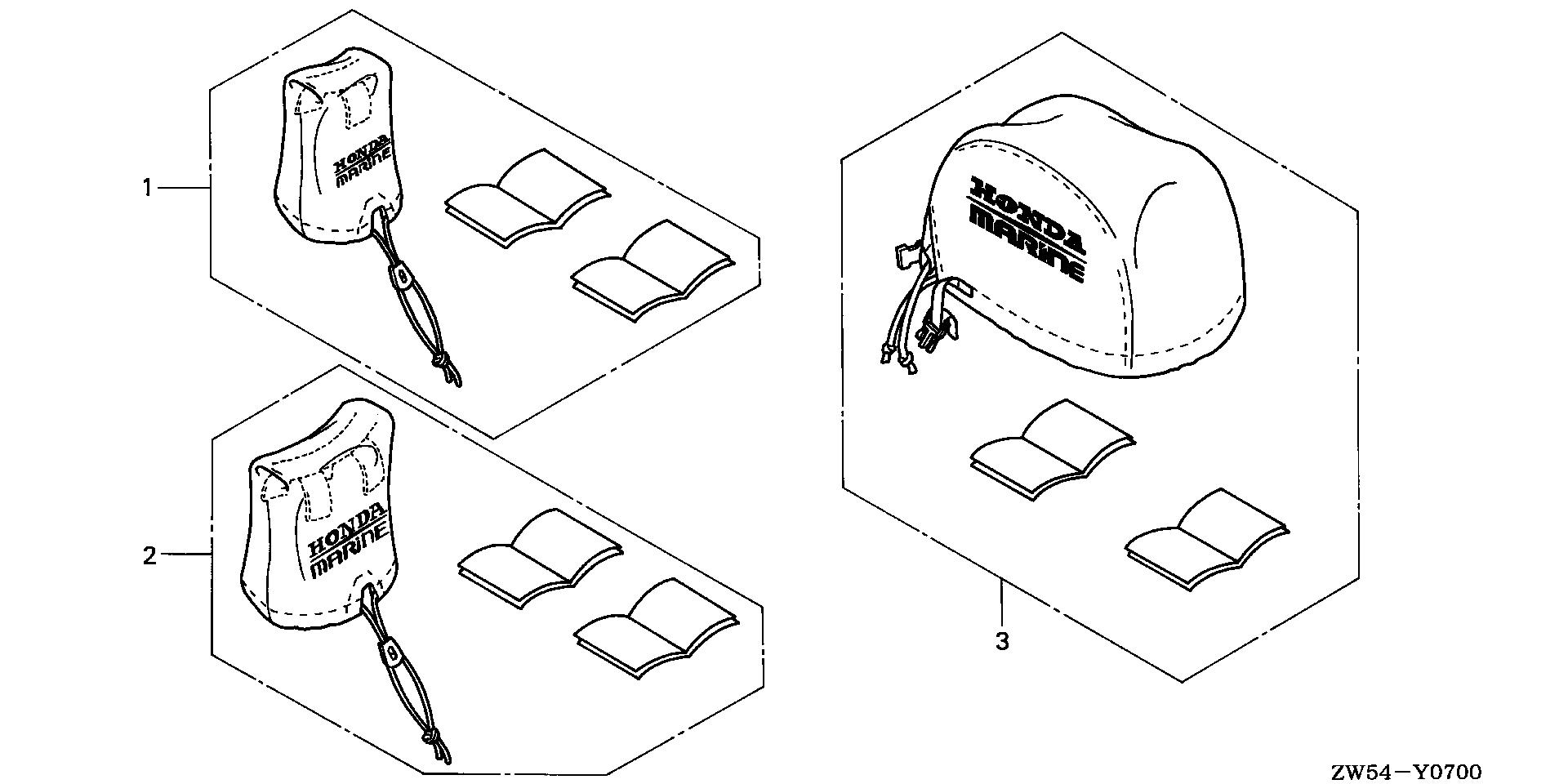 1
HONDA
MARINE
2
HONDA
MARINE
HONDA
MARINE
3
ZW54—Y0700